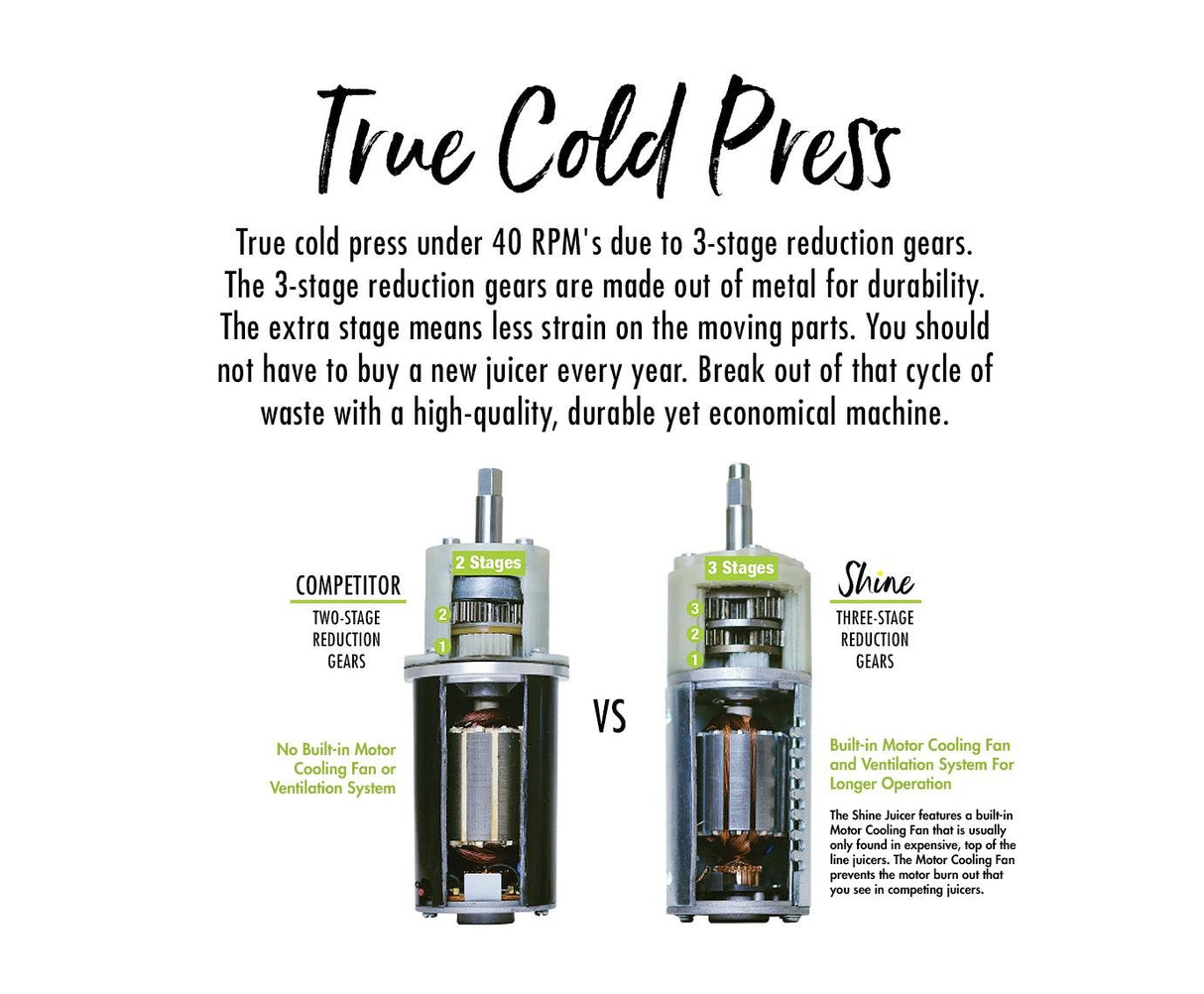 True Cold Press

True cold press under 40 RPM's due to 3-stage reduction gears. The 3-stage reduction gears are made out of metal for durability. The extra stage means less strain on the moving parts. You should not have to buy a new juicer every year. Break out of that cycle of waste with a high-quality, durable yet economical machine.

COMPETITOR
TWO-STAGE REDUCTION GEARS

2 Stages
2
1

No Built-in Motor Cooling Fan or Ventilation System

VS

3 Stages
3
2
1

Shine
THREE-STAGE REDUCTION GEARS

Built-in Motor Cooling Fan and Ventilation System For Longer Operation

The Shine Juicer features a built-in Motor Cooling Fan that is usually only found in expensive, top of the line juicers. The Motor Cooling Fan prevents the motor burn out that you see in competing juicers.